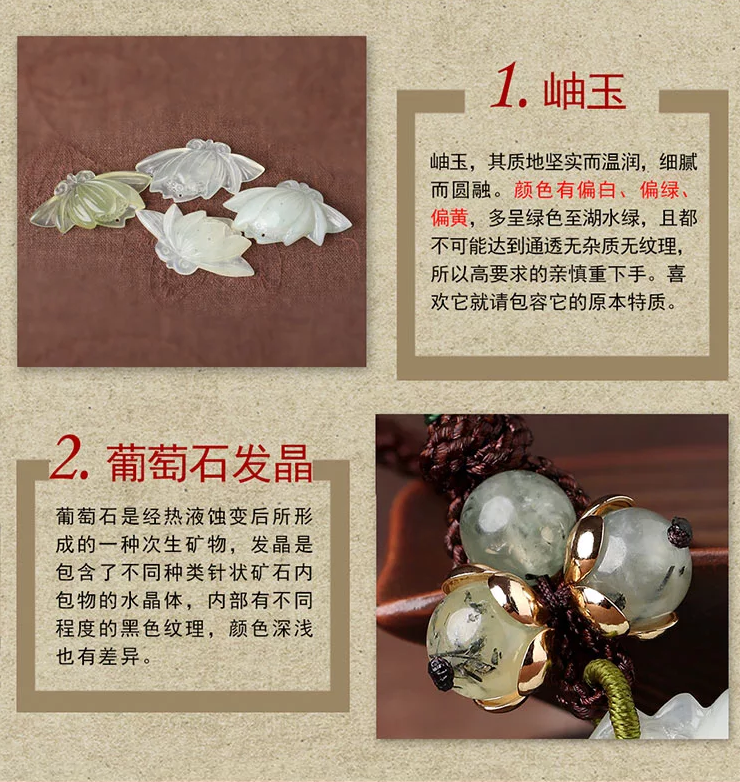 1. 岫玉

岫玉，其质地坚实而温润，细腻而圆融。颜色有偏白、偏绿、偏黄，多呈绿色至湖水绿，且都不可能达到通透无杂质无纹理，所以高要求的亲慎重下手。喜欢它就请包容它的原本特质。

2. 葡萄石发晶

葡萄石是经热液蚀变后所形成的一种次生矿物，发晶是包含了不同种类针状矿石内包物的水晶体，内部有不同程度的黑色纹理，颜色深浅也有差异。