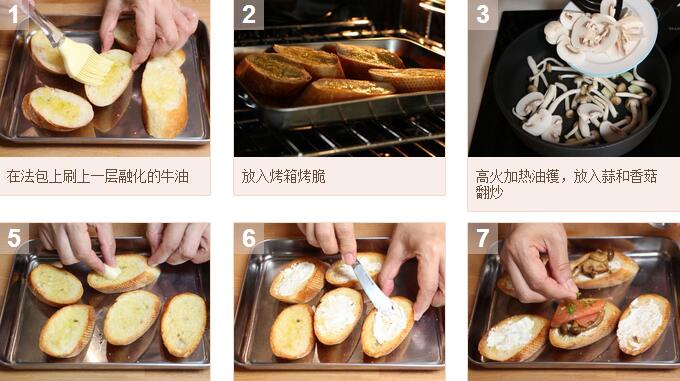 1

在法包上刷上一层融化的牛油

2

放入烤箱烤脆

3

高火加热油镬，放入蒜和香菇翻炒

5

6

7